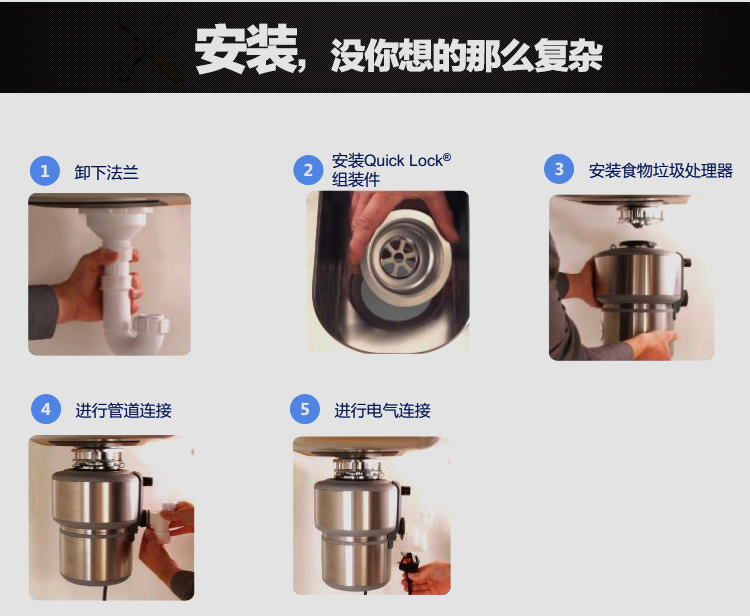 安装，没你想的那么复杂

1 卸下法兰

2 安装Quick Lock® 组装件

3 安装食物垃圾处理器

4 进行管道连接

5 进行电气连接